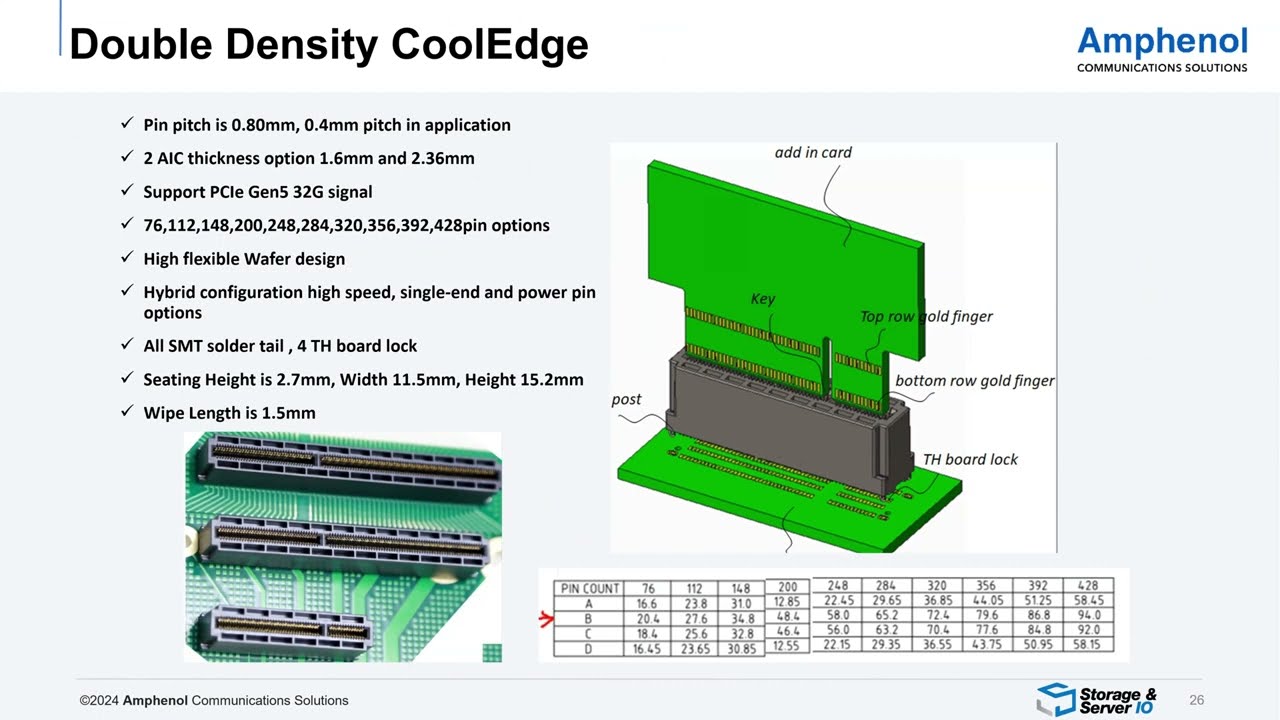 Double Density CoolEdge

Amphenol
COMMUNICATIONS SOLUTIONS

✓ Pin pitch is 0.80mm, 0.4mm pitch in application
✓ 2 AIC thickness option 1.6mm and 2.36mm
✓ Support PCIe Gen5 32G signal
✓ 76,112,148,200,248,284,320,356,392,428pin options
✓ High flexible Wafer design
✓ Hybrid configuration high speed, single-end and power pin options
✓ All SMT solder tail , 4 TH board lock
✓ Seating Height is 2.7mm, Width 11.5mm, Height 15.2mm
✓ Wipe Length is 1.5mm

add in card
Key
Top row gold finger
bottom row gold finger
post
TH board lock

| PIN COUNT | 76 | 112 | 148 | 200 | 248 | 284 | 320 | 356 | 392 | 428 |
|---|---|---|---|---|---|---|---|---|---|---|
| A | 16.6 | 23.8 | 31.0 | 12.85 | 22.45 | 29.65 | 36.85 | 44.05 | 51.25 | 58.45 |
| B | 20.4 | 27.6 | 34.8 | 48.4 | 58.0 | 65.2 | 72.4 | 79.6 | 86.8 | 94.0 |
| C | 18.4 | 25.6 | 32.8 | 46.4 | 56.0 | 63.2 | 70.4 | 77.6 | 84.8 | 92.0 |
| D | 16.45 | 23.65 | 30.85 | 12.55 | 22.15 | 29.35 | 36.55 | 43.75 | 50.95 | 58.15 |

©2024 Amphenol Communications Solutions

Storage & Server IO

26