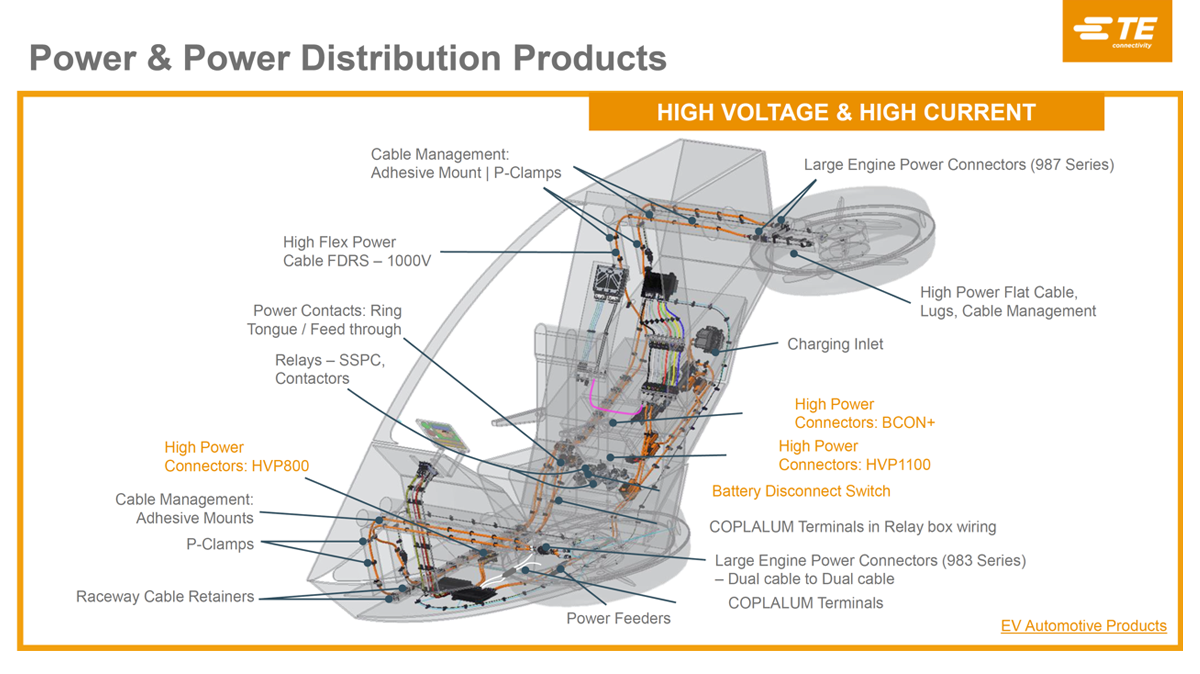 Power & Power Distribution Products

TE connectivity

HIGH VOLTAGE & HIGH CURRENT

Cable Management: Adhesive Mount | P-Clamps

Large Engine Power Connectors (987 Series)

High Flex Power Cable FDRS – 1000V

High Power Flat Cable, Lugs, Cable Management

Power Contacts: Ring Tongue / Feed through

Charging Inlet

Relays – SSPC, Contactors

High Power Connectors: BCON+

High Power Connectors: HVP800

High Power Connectors: HVP1100

Battery Disconnect Switch

Cable Management: Adhesive Mounts

COPLALUM Terminals in Relay box wiring

P-Clamps

Large Engine Power Connectors (983 Series) – Dual cable to Dual cable

Raceway Cable Retainers

COPLALUM Terminals

Power Feeders

EV Automotive Products